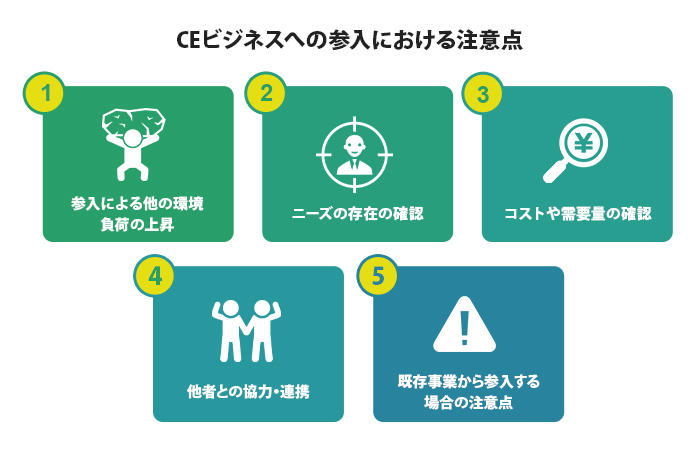 CEビジネスへの参入における注意点

1
参入による他の環境負荷の上昇

2
ニーズの存在の確認

3
¥
コストや需要量の確認

4
他者との協力・連携

5
!
既存事業から参入する場合の注意点