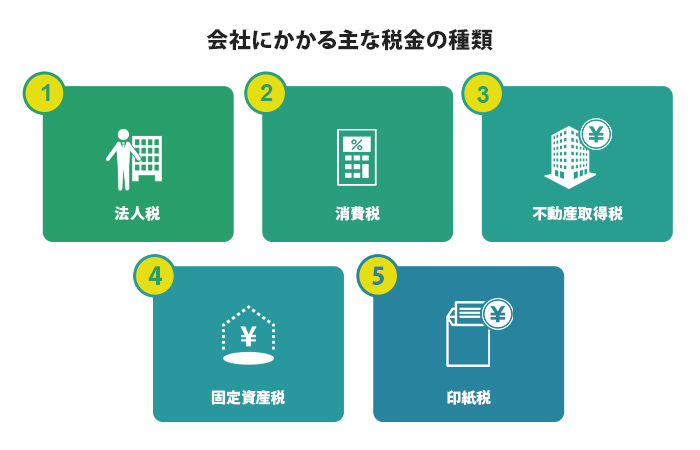 会社にかかる主な税金の種類

1
法人税

2
%
消費税

3
¥
不動産取得税

4
¥
固定資産税

5
¥
印紙税