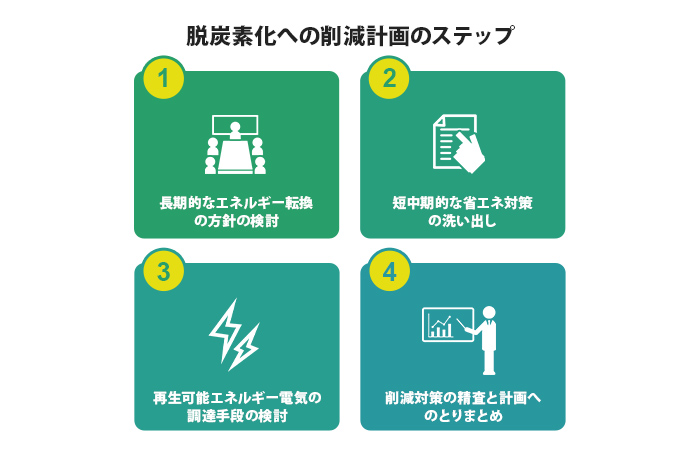 脱炭素化への削減計画のステップ

1

長期的なエネルギー転換の方針の検討

2

短中期的な省エネ対策の洗い出し

3

再生可能エネルギー電気の調達手段の検討

4

削減対策の精査と計画へのとりまとめ