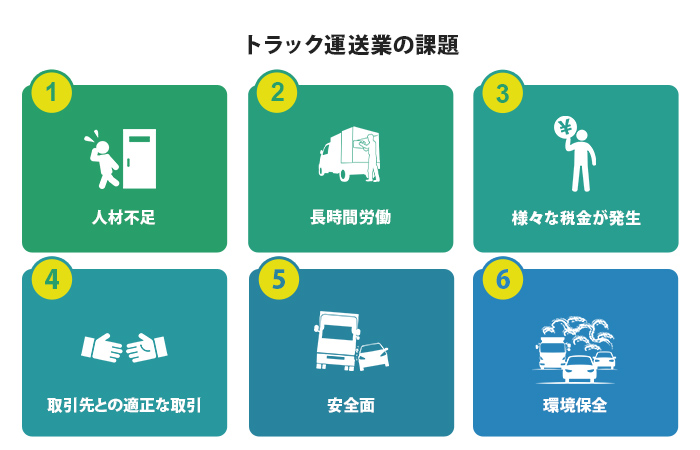 トラック運送業の課題

1
人材不足

2
長時間労働

3
¥
様々な税金が発生

4
取引先との適正な取引

5
安全面

6
環境保全