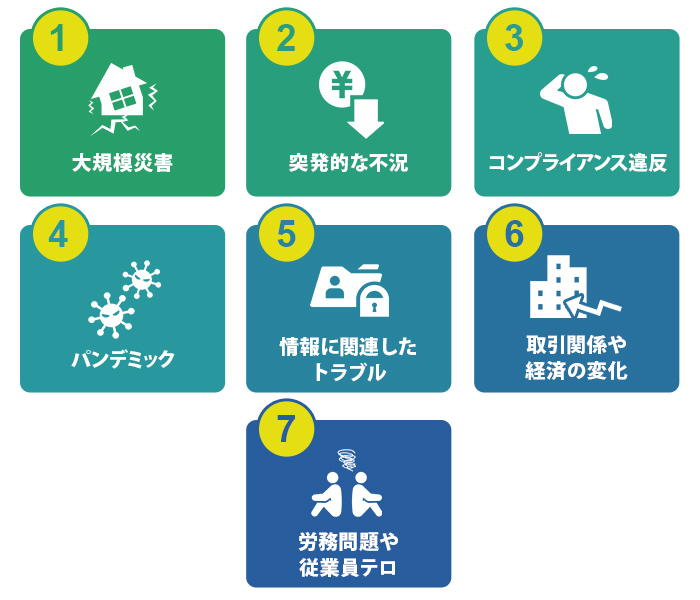 1
大規模災害

2
¥
突発的な不況

3
コンプライアンス違反

4
パンデミック

5
情報に関連したトラブル

6
取引関係や経済の変化

7
労務問題や従業員テロ